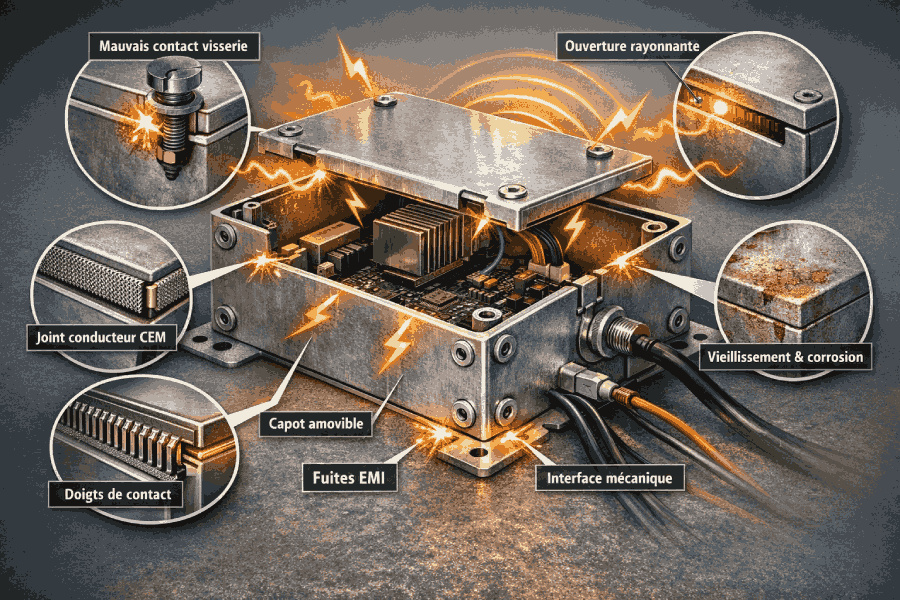 Mauvais contact visserie

Ouverture rayonnante

Joint conducteur CEM

Vieillissement & corrosion

Capot amovible

Doigts de contact

Fuites EMI

Interface mécanique